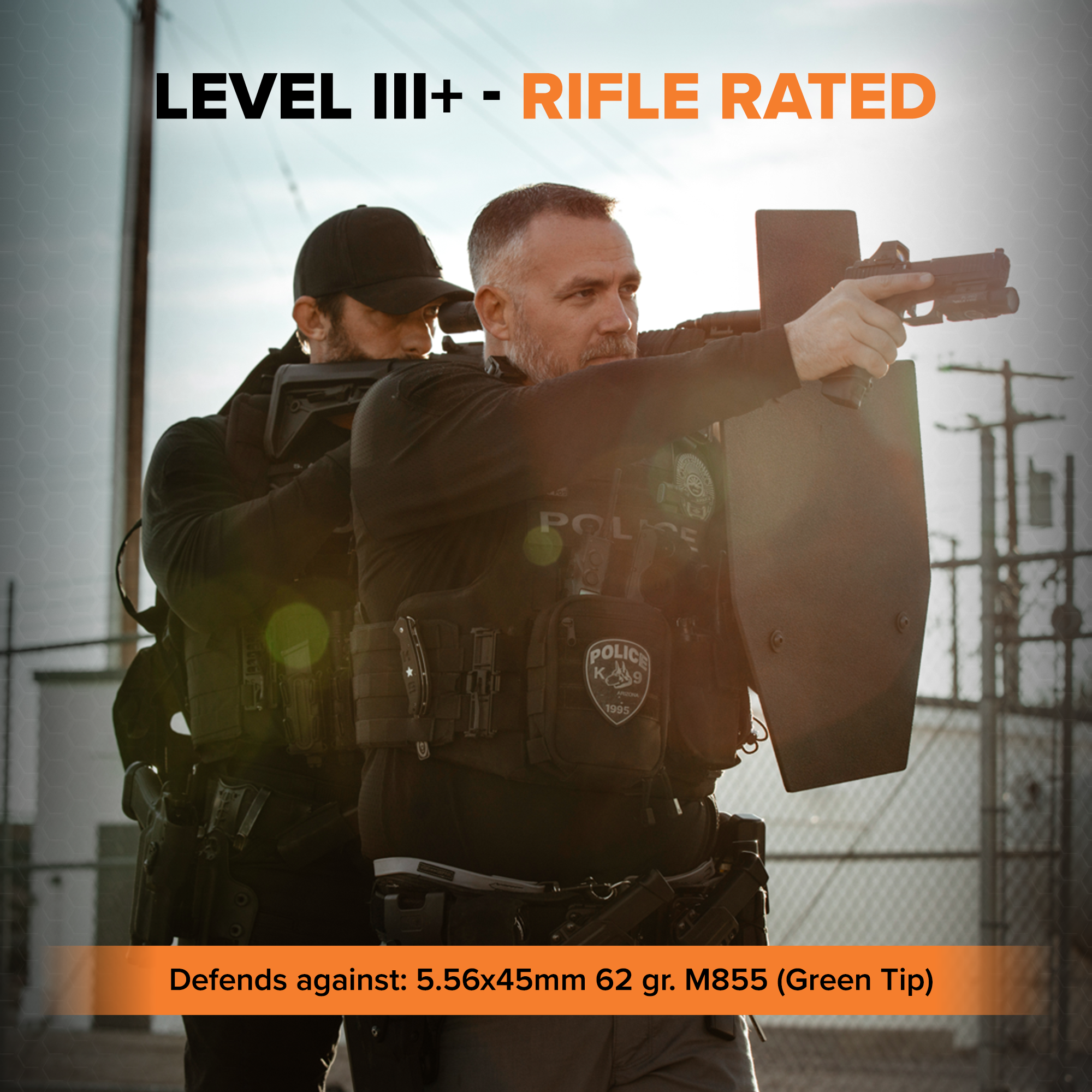 LEVEL III+ - RIFLE RATED

POLICE

POLICE K 9 ARIZONA 1995

Defends against: 5.56x45mm 62 gr. M855 (Green Tip)